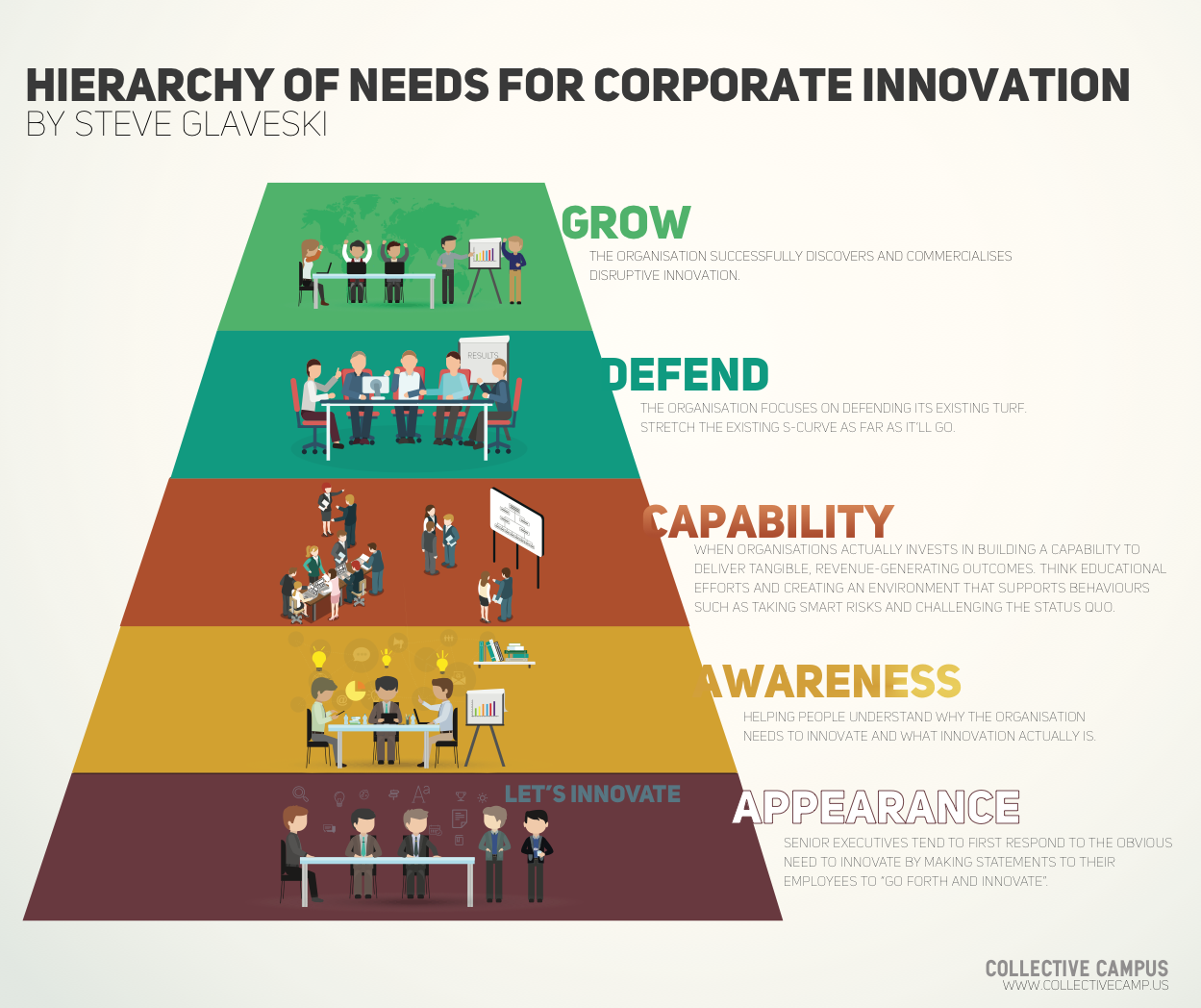 HIERARCHY OF NEEDS FOR CORPORATE INNOVATION
BY STEVE GLAVESKI

GROW
THE ORGANISATION SUCCESSFULLY DISCOVERS AND COMMERCIALISES DISRUPTIVE INNOVATION.

RESULTS

DEFEND
THE ORGANISATION FOCUSES ON DEFENDING ITS EXISTING TURF. STRETCH THE EXISTING S-CURVE AS FAR AS IT'LL GO.

CAPABILITY
WHEN ORGANISATIONS ACTUALLY INVESTS IN BUILDING A CAPABILITY TO DELIVER TANGIBLE, REVENUE-GENERATING OUTCOMES. THINK EDUCATIONAL EFFORTS AND CREATING AN ENVIRONMENT THAT SUPPORTS BEHAVIOURS SUCH AS TAKING SMART RISKS AND CHALLENGING THE STATUS QUO.

AWARENESS
HELPING PEOPLE UNDERSTAND WHY THE ORGANISATION NEEDS TO INNOVATE AND WHAT INNOVATION ACTUALLY IS.

LET'S INNOVATE

APPEARANCE
SENIOR EXECUTIVES TEND TO FIRST RESPOND TO THE OBVIOUS NEED TO INNOVATE BY MAKING STATEMENTS TO THEIR EMPLOYEES TO "GO FORTH AND INNOVATE".

COLLECTIVE CAMPUS
WWW.COLLECTIVECAMP.US