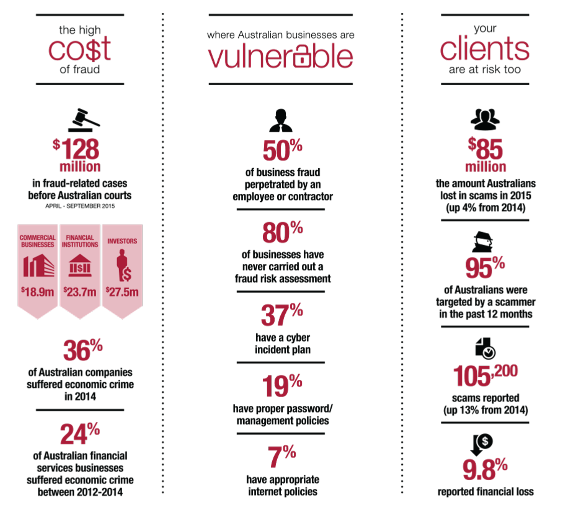 the high
co$t
of fraud

$128 million
in fraud-related cases before Australian courts
APRIL - SEPTEMBER 2015

COMMERCIAL BUSINESSES
$18.9m

FINANCIAL INSTITUTIONS
$23.7m

INVESTORS
$27.5m

36%
of Australian companies suffered economic crime in 2014

24%
of Australian financial services businesses suffered economic crime between 2012-2014

where Australian businesses are
vulnerable

50%
of business fraud perpetrated by an employee or contractor

80%
of businesses have never carried out a fraud risk assessment

37%
have a cyber incident plan

19%
have proper password/ management policies

7%
have appropriate internet policies

your
clients
are at risk too

$85 million
the amount Australians lost in scams in 2015 (up 4% from 2014)

95%
of Australians were targeted by a scammer in the past 12 months

105,200
scams reported (up 13% from 2014)

9.8%
reported financial loss