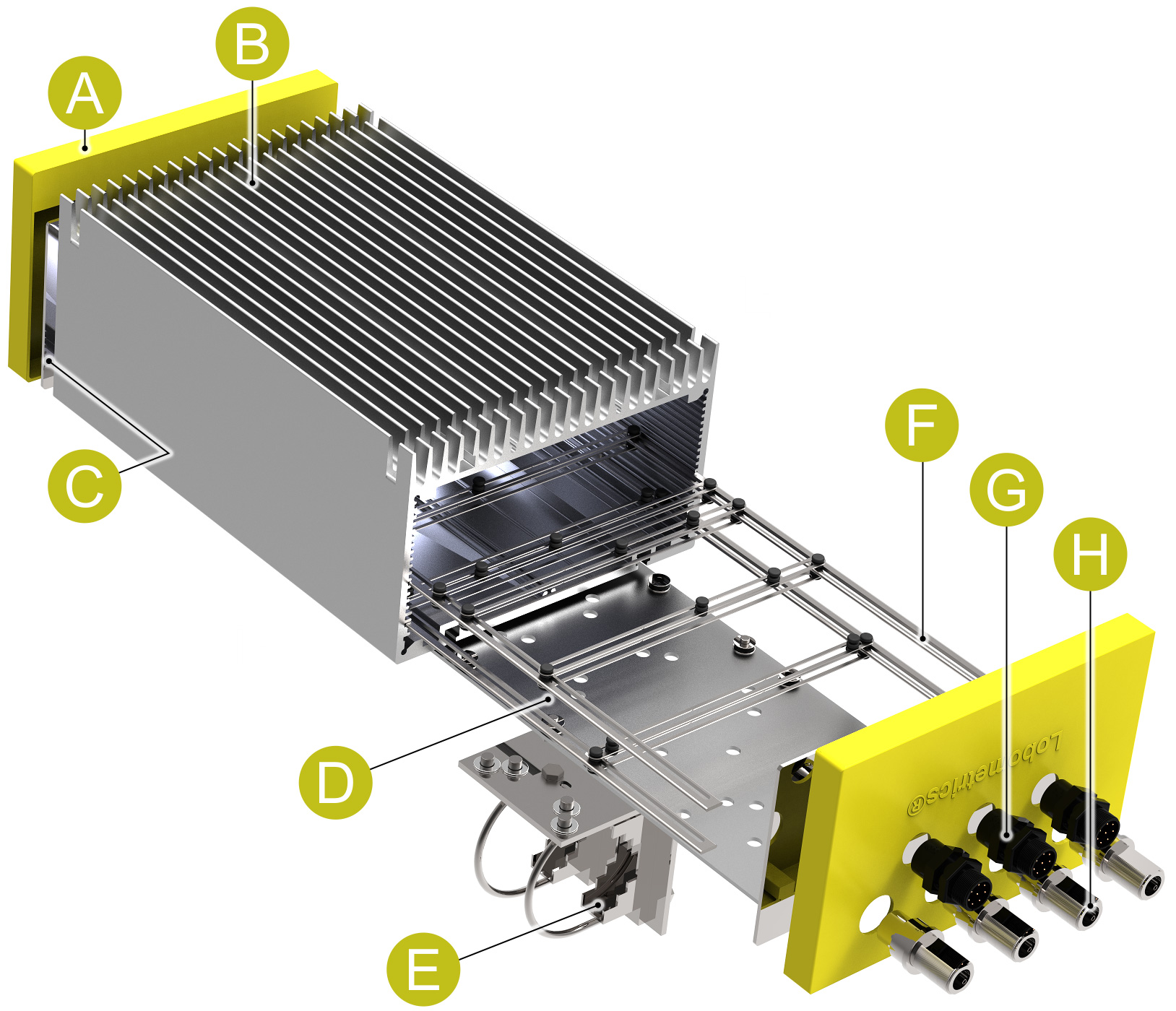 A
B
C
D
E
F
G
H
Lobometrics®